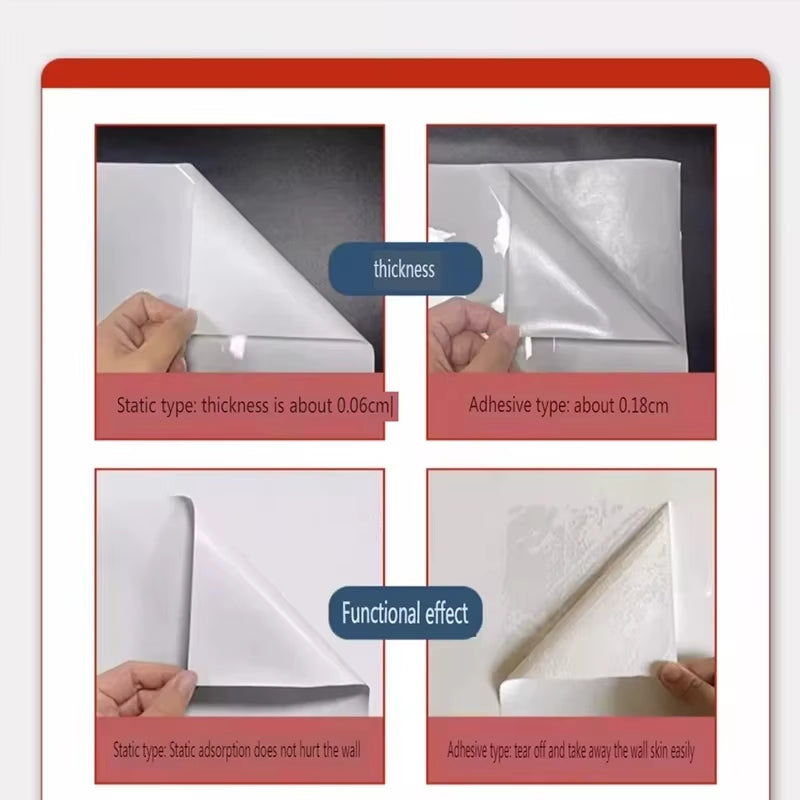 thickness

Static type: thickness is about 0.06cm|

Adhesive type: about 0.18cm

Functional effect

Static type: Static adsorption does not hurt the wall

Adhesive type: tear off and take away the wall skin easily